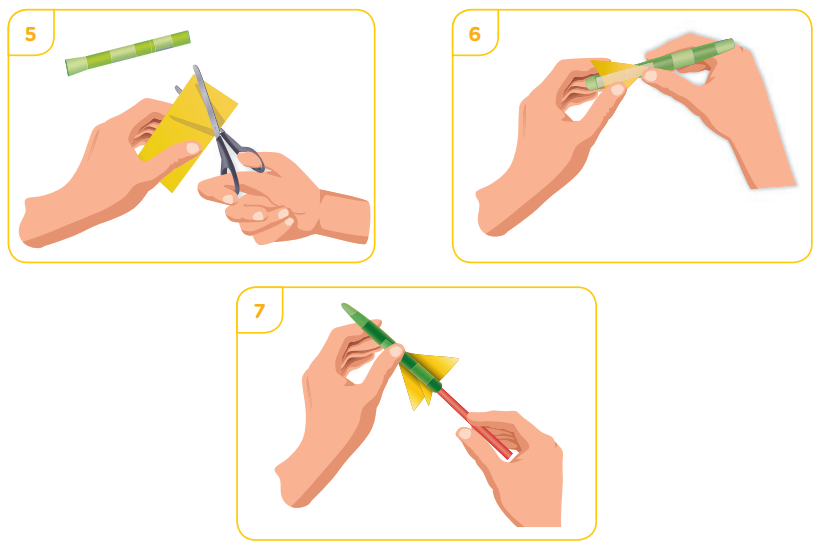 5

6

7