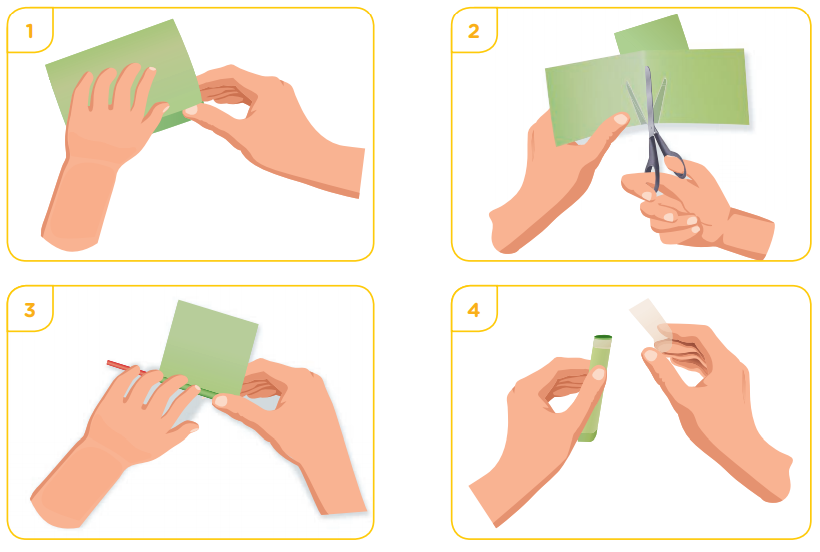 1

2

3

4